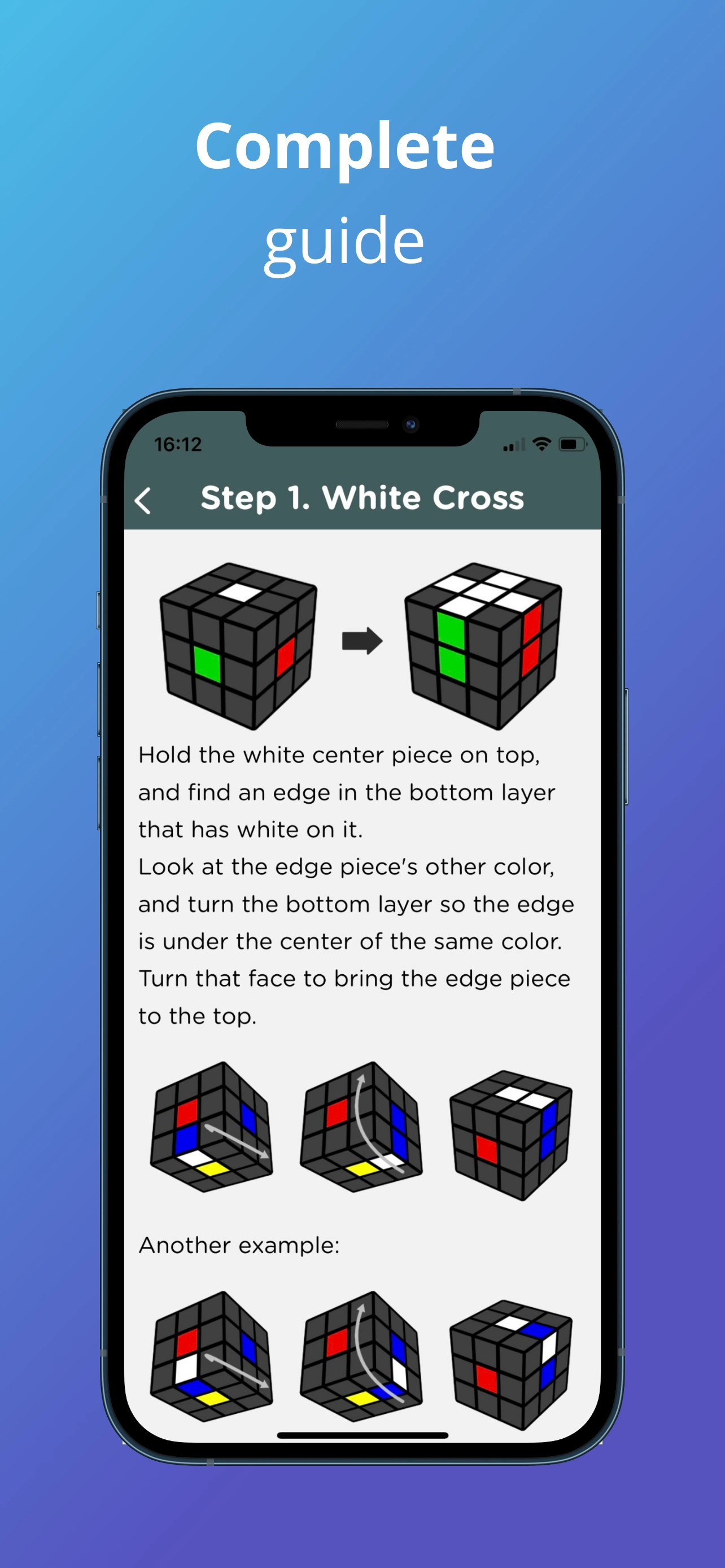 Complete
guide

16:12

Step 1. White Cross

Hold the white center piece on top, and find an edge in the bottom layer that has white on it.
Look at the edge piece's other color, and turn the bottom layer so the edge is under the center of the same color.
Turn that face to bring the edge piece to the top.

Another example: